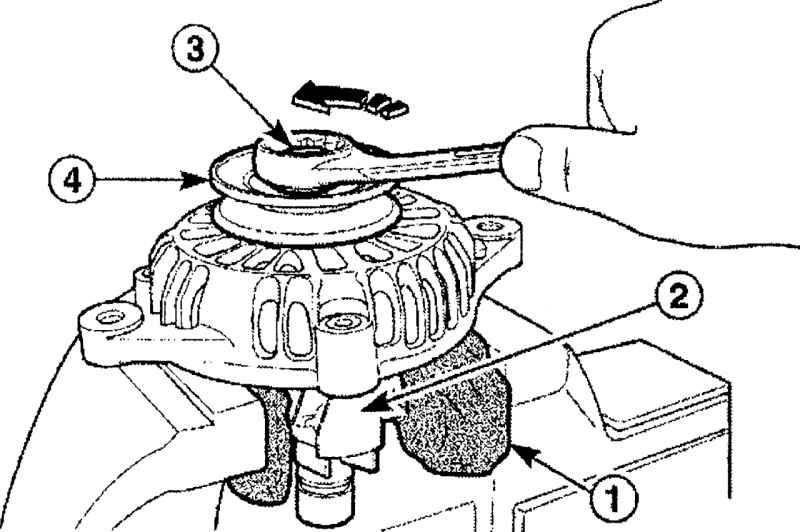 3
4
2
1