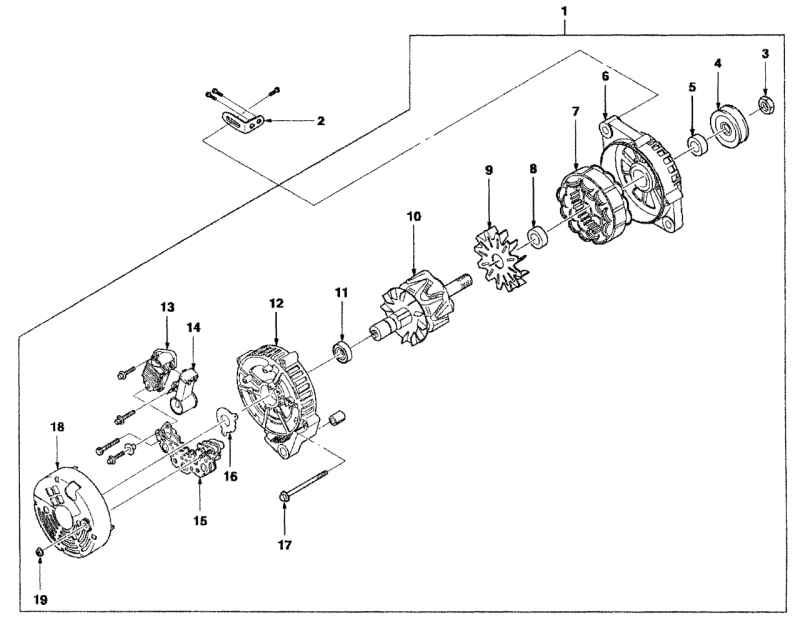 1
2
3
4
5
6
7
8
9
10
11
12
13
14
15
16
17
18
19