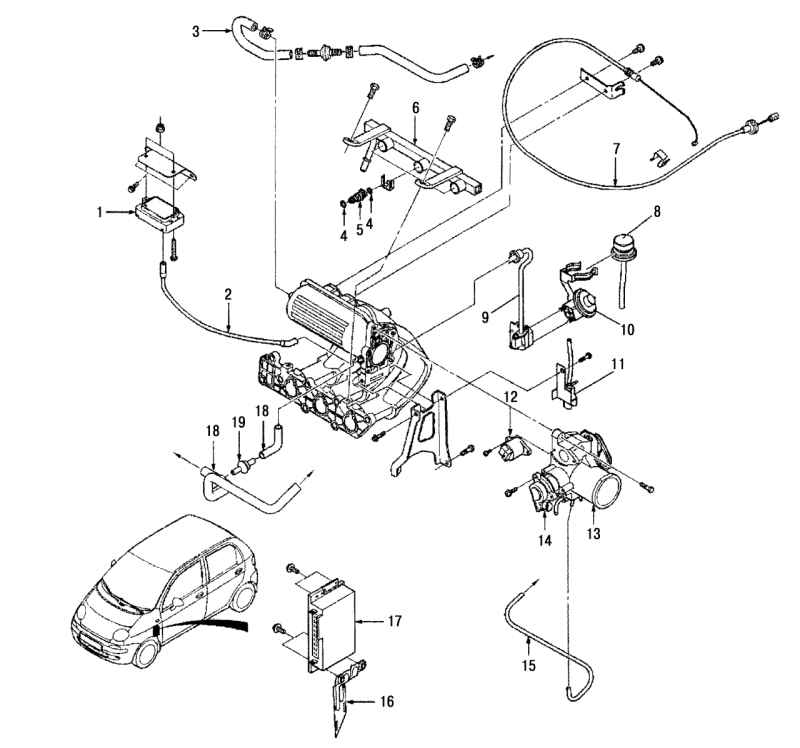 3
6
7
1
4
5
4
8
2
9
10
11
12
18
19
18
14
13
17
15
16