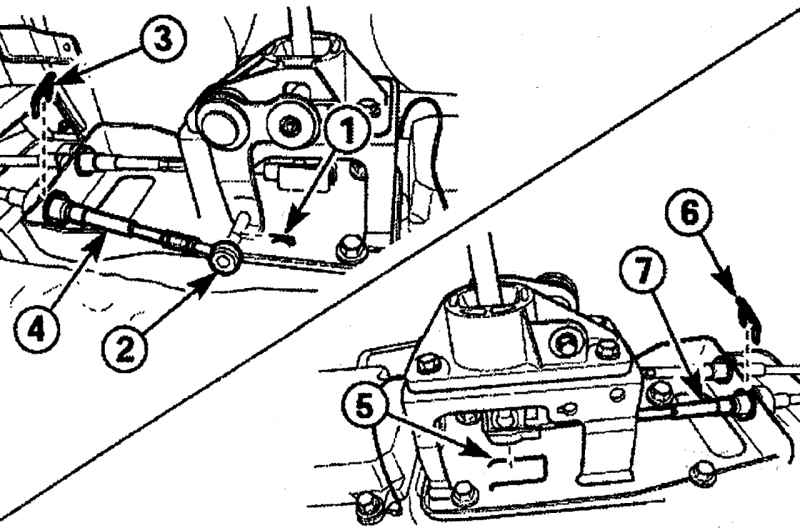 3
1
4
2
6
7
5