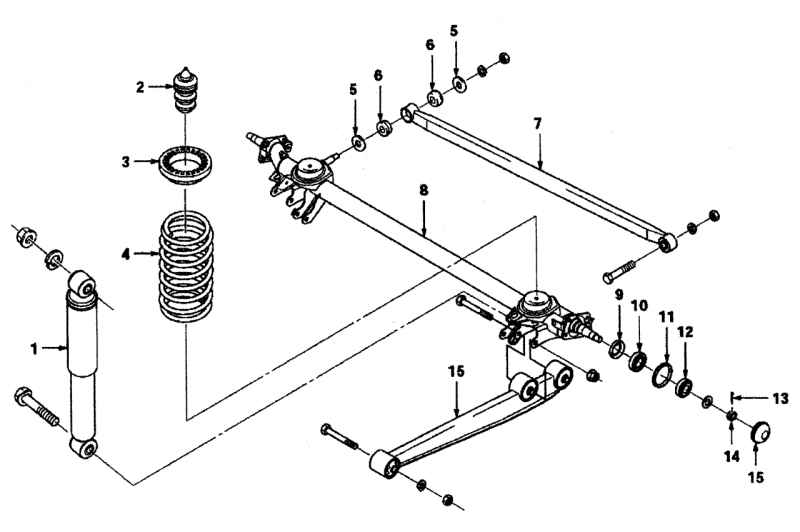 2
3
4
1
5
6
6
5
7
8
9
10
11
12
13
14
15
15