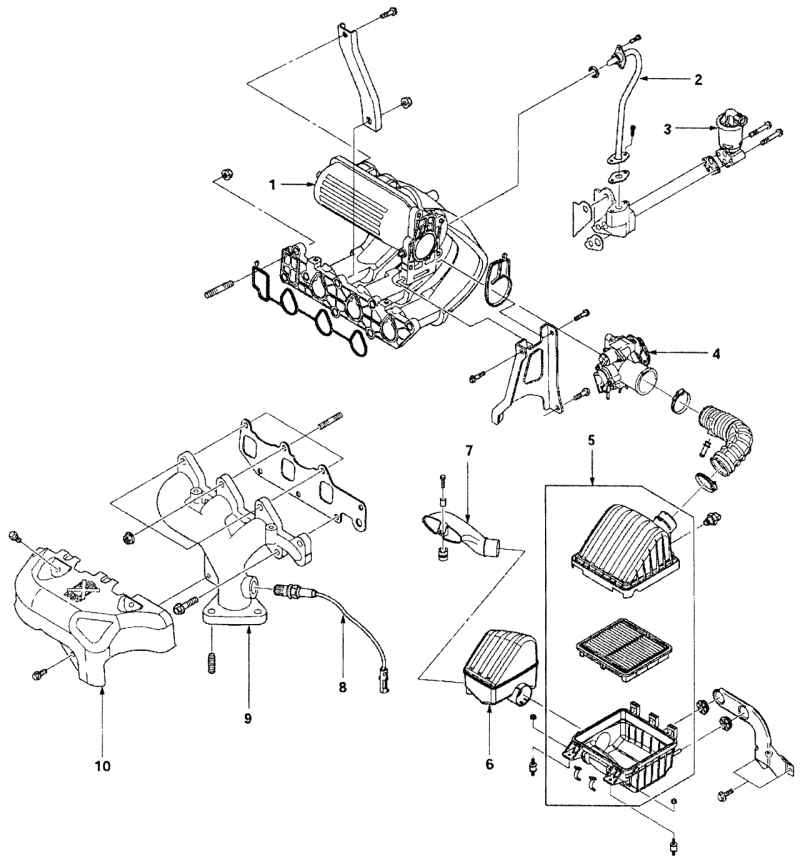 2
3
1
4
5
7
8
9
6
10