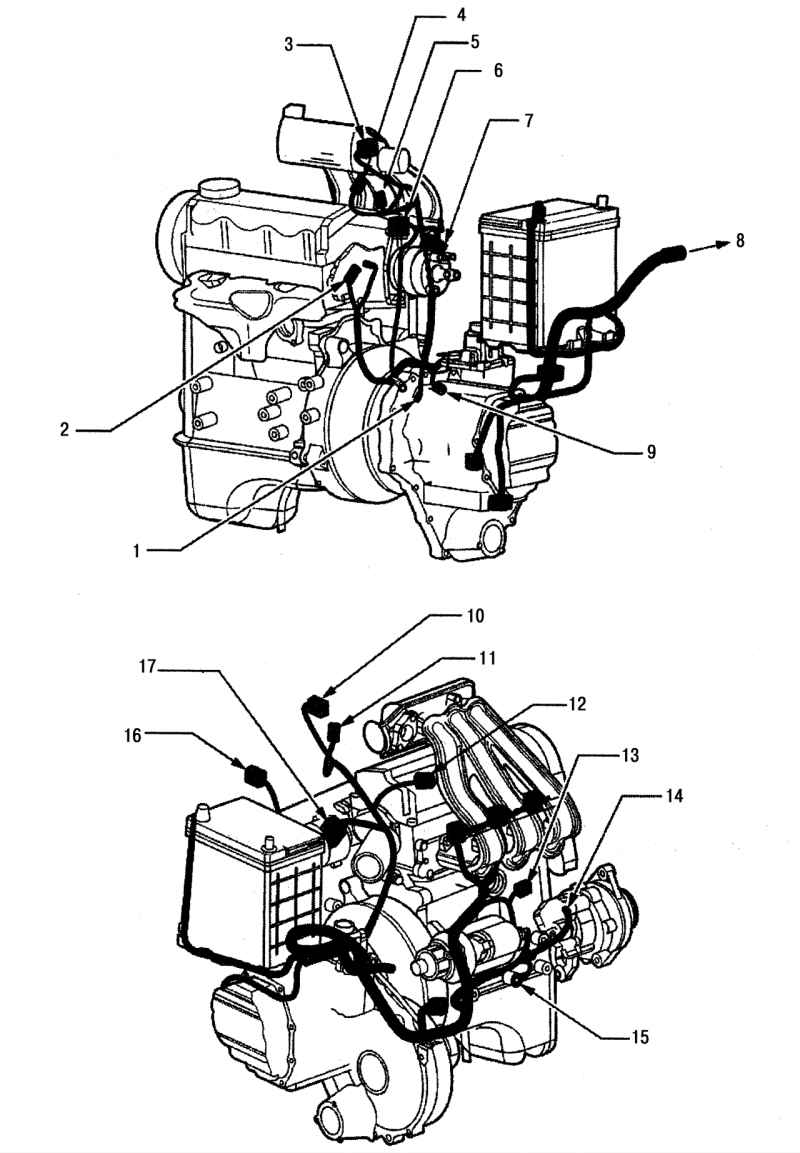 4
3
5
6
7
8
2
9
1
10
11
17
12
16
13
14
15