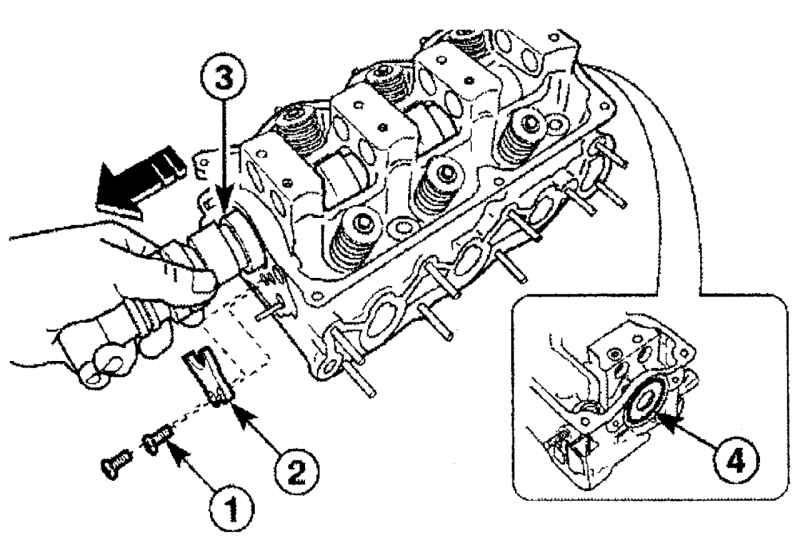 3
2
1
4