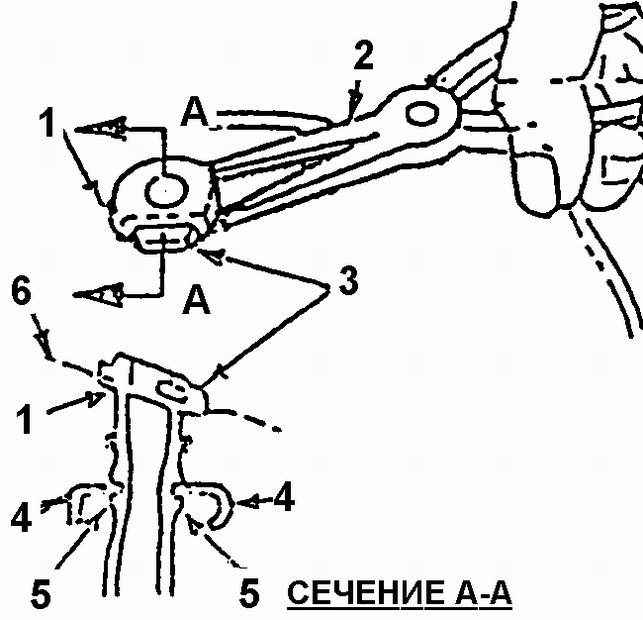 2
A
1
3
6
A
1
4
4
5
5
СЕЧЕНИЕ А-А