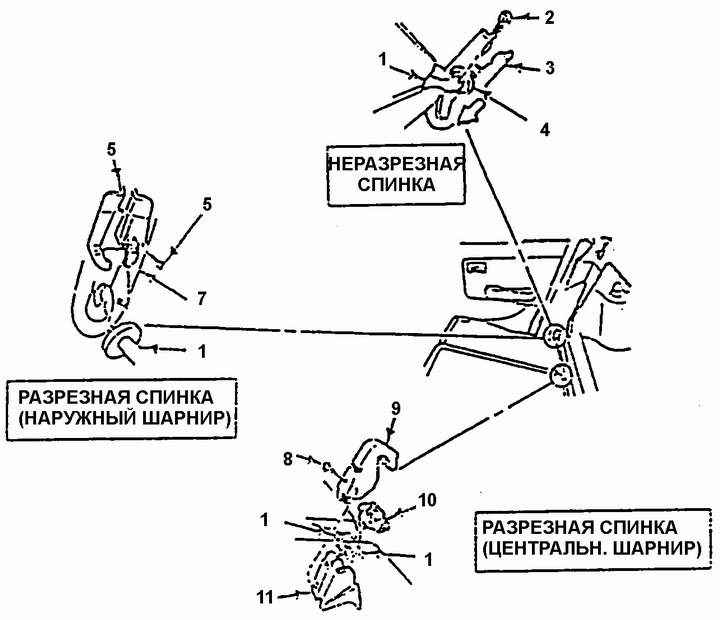 2
1
3
4
НЕРАЗРЕЗНАЯ СПИНКА
5
5
7
1
РАЗРЕЗНАЯ СПИНКА (НАРУЖНЫЙ ШАРНИР)
9
8
10
1
1
11
РАЗРЕЗНАЯ СПИНКА (ЦЕНТРАЛЬН. ШАРНИР)