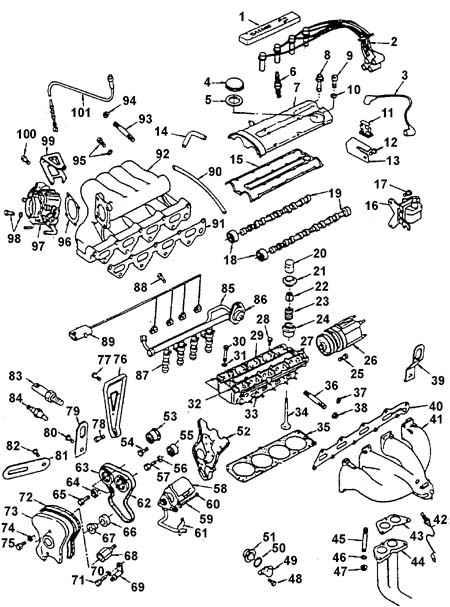 1
2
3
4
5
6
7
8
9
10
11
12
13
14
15
16
17
18
19
20
21
22
23
24
25
26
27
28
29
30
31
32
33
34
35
36
37
38
39
40
41
42
43
44
45
46
47
48
49
50
51
52
53
54
55
56
57
58
59
60
61
62
63
64
65
66
67
68
69
70
71
72
73
74
75
76
77
78
79
80
81
82
83
84
85
86
87
88
89
90
91
92
93
94
95
96
97
98
99
100
101