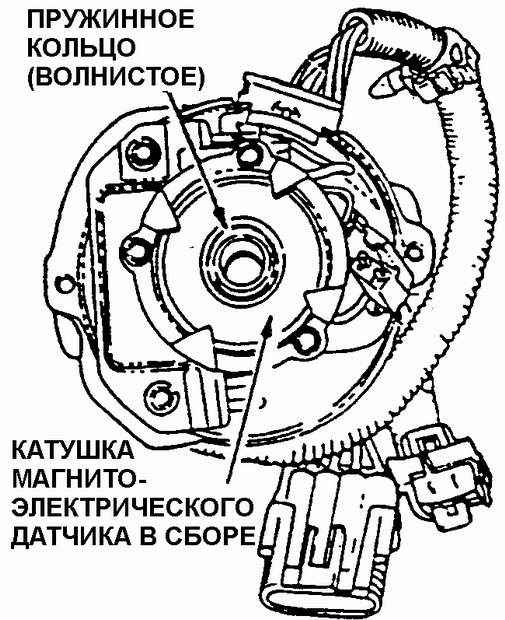 ПРУЖИННОЕ КОЛЬЦО (ВОЛНИСТОЕ)

КАТУШКА МАГНИТО-ЭЛЕКТРИЧЕСКОГО ДАТЧИКА В СБОРЕ