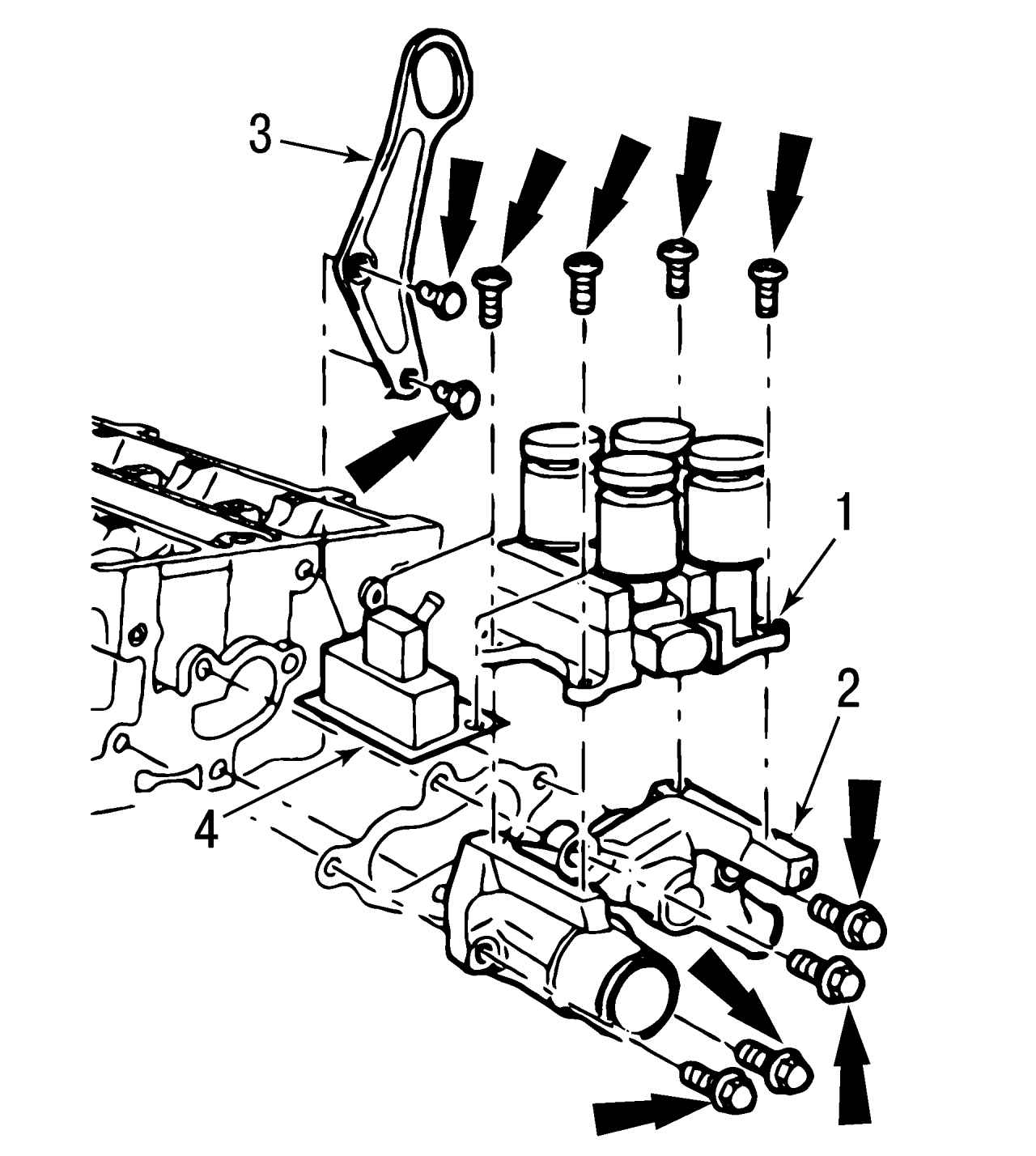 3
1
2
4