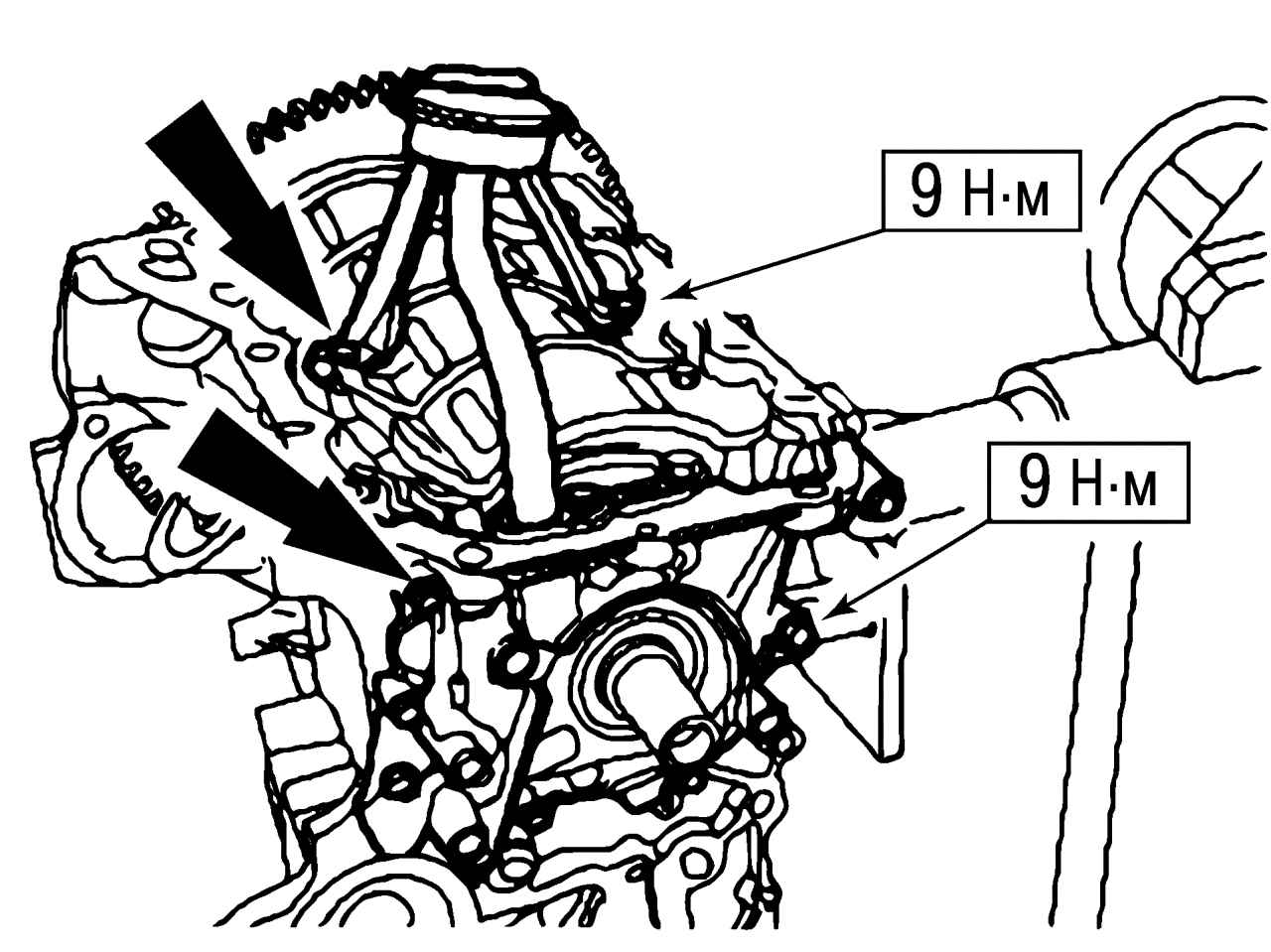 9 Н·м

9 Н·м