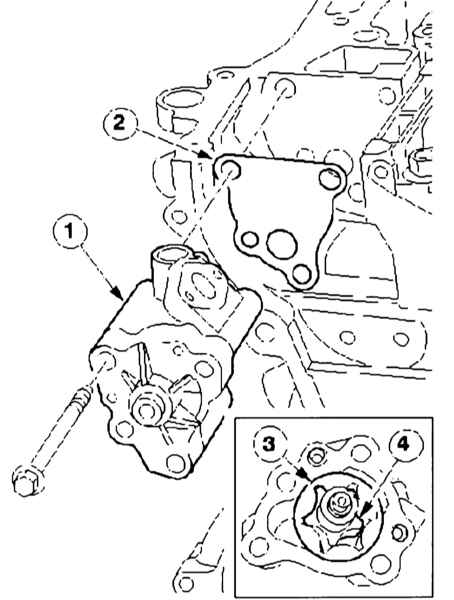 2
1
3
4