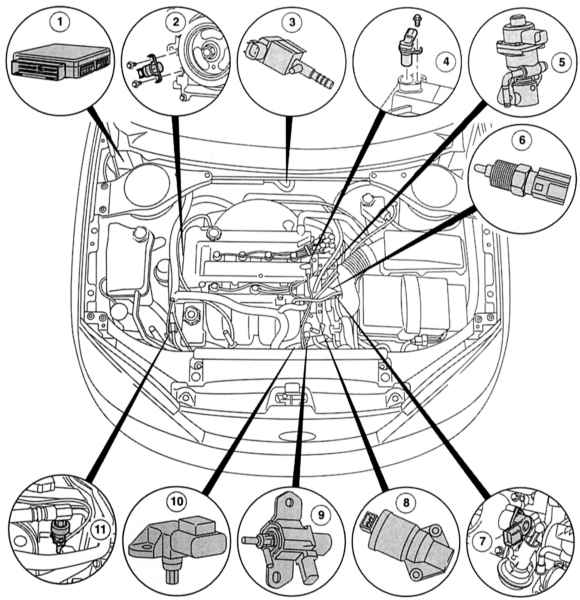 1
2
3
4
5
6
11
10
9
8
7