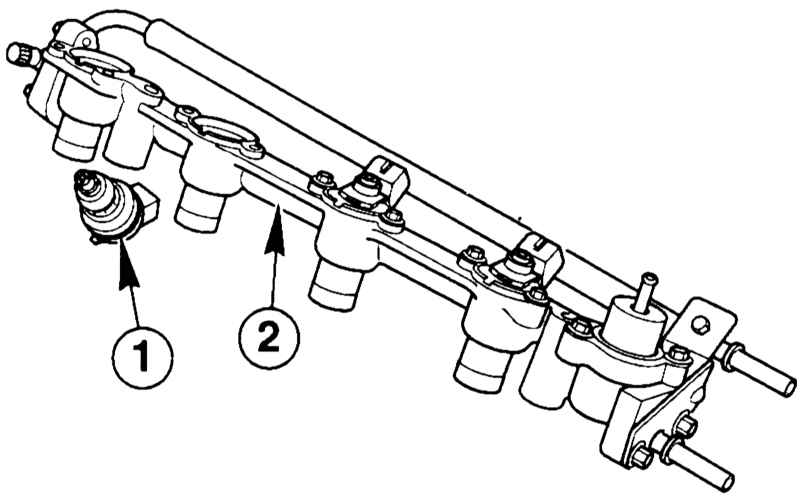 1

2