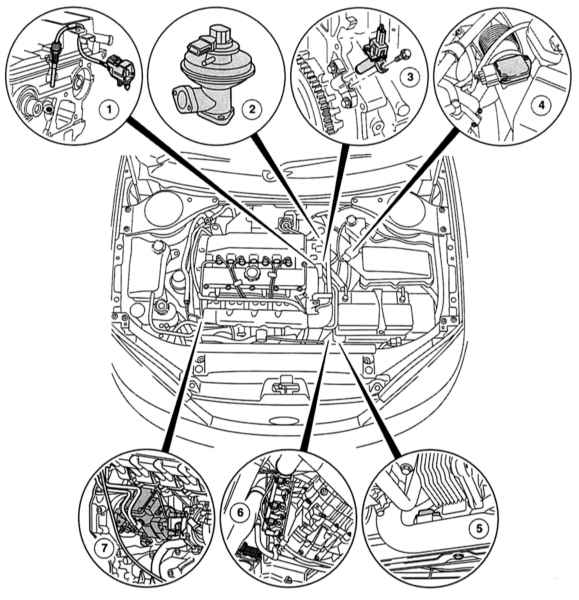 1
2
3
4
7
6
5