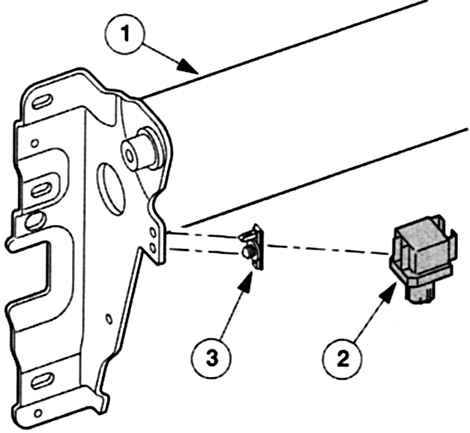 1
3
2