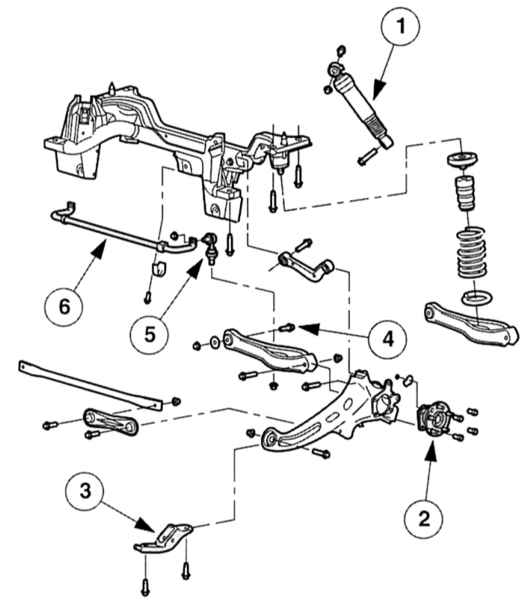 1
6
5
4
3
2