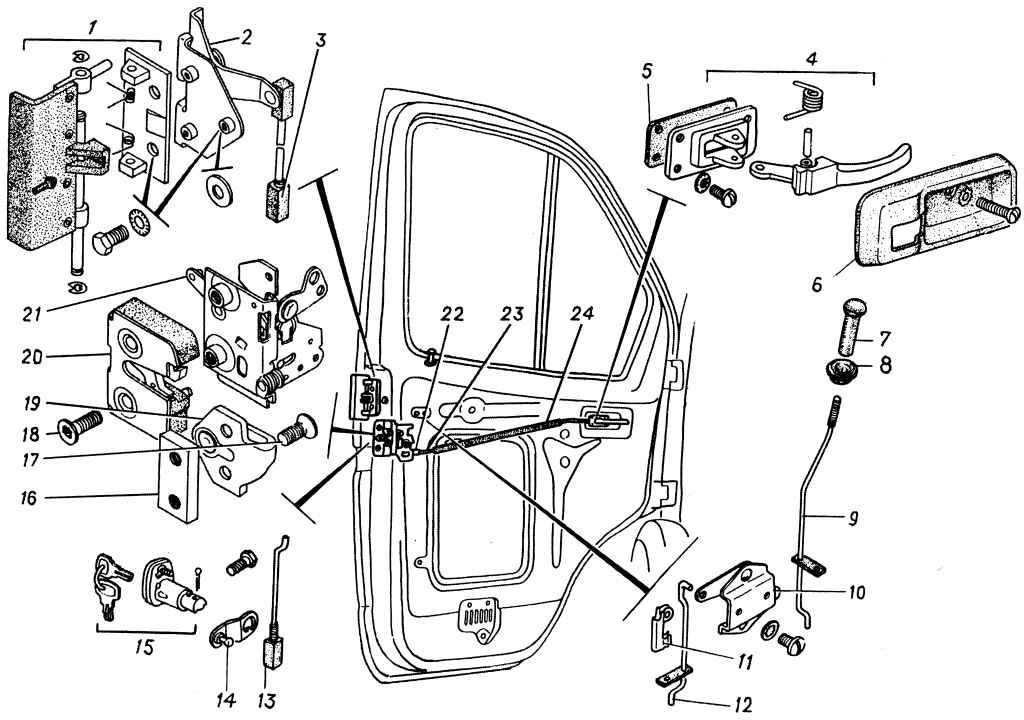 1
2
3
4
5
6
7
8
9
10
11
12
13
14
15
16
17
18
19
20
21
22
23
24