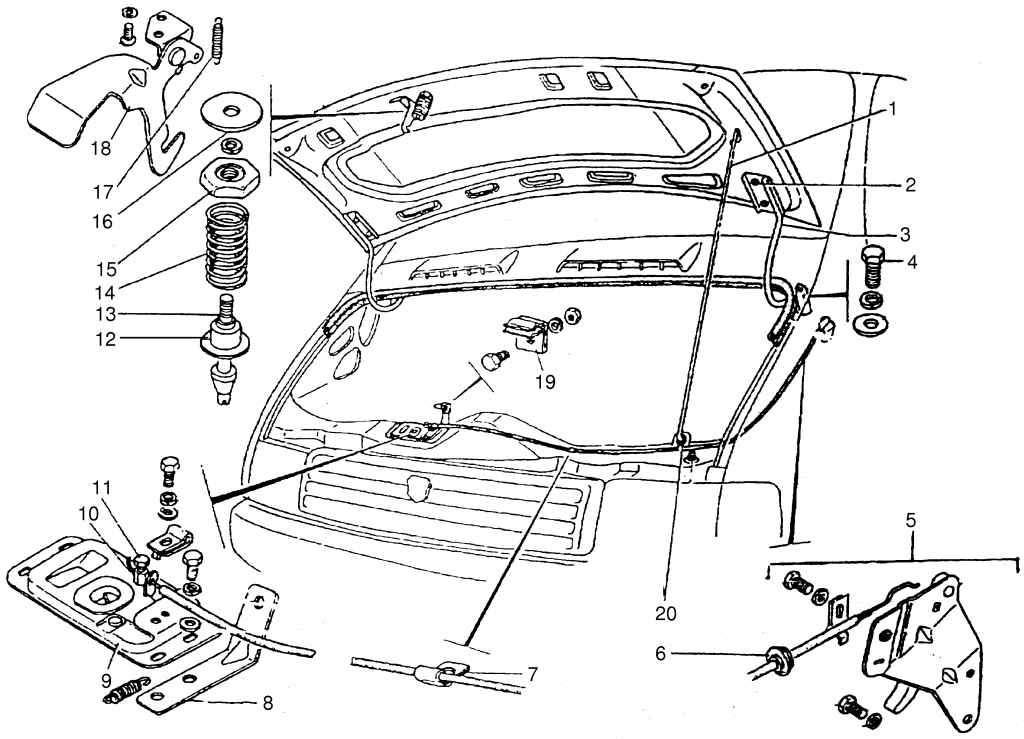 18
17
16
15
14
13
12
1
2
3
4
19
11
10
9
8
7
20
5
6