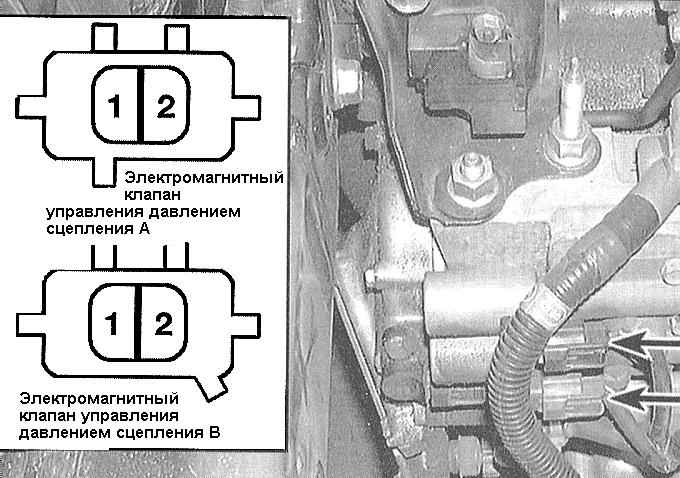 1 2

Электромагнитный клапан управления давлением сцепления А

1 2

Электромагнитный клапан управления давлением сцепления В