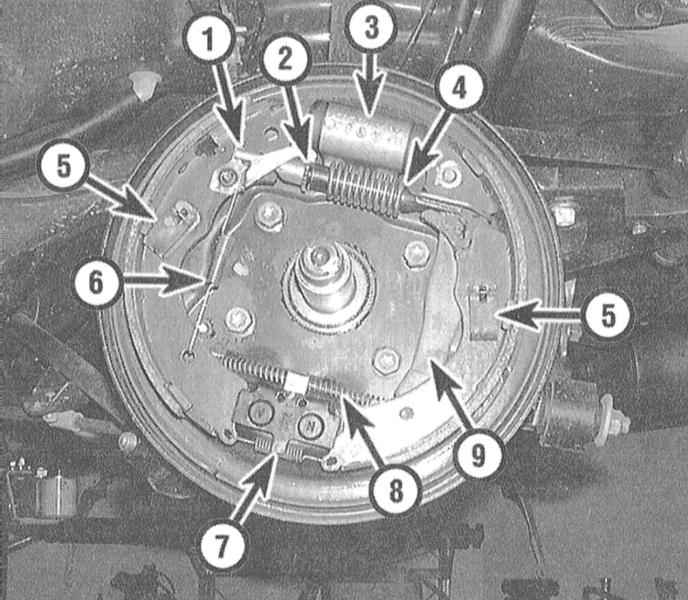 1
2
3
4
5
5
6
7
8
9