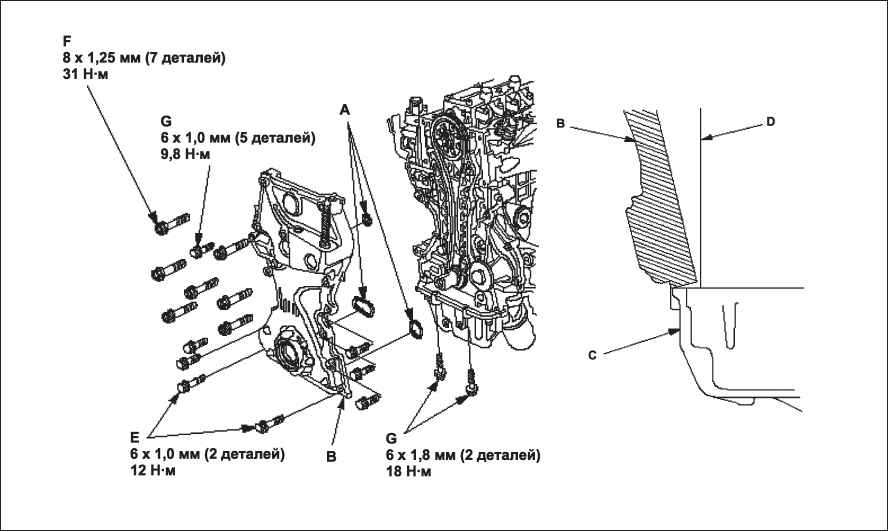 F
8 x 1,25 мм (7 деталей)
31 Н·м

G
6 x 1,0 мм (5 деталей)
9,8 Н·м

A

B

D

C

E
6 x 1,0 мм (2 деталей)
12 Н·м

B

G
6 x 1,8 мм (2 деталей)
18 Н·м