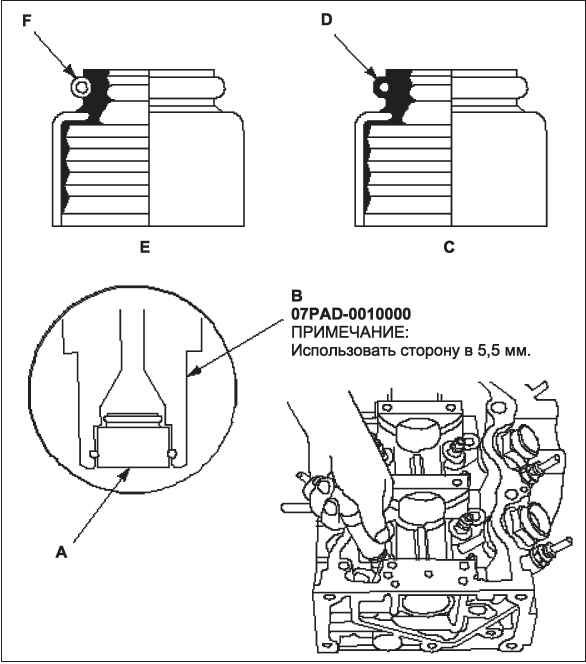 F

D

E

C

B
07PAD-0010000
ПРИМЕЧАНИЕ:
Использовать сторону в 5,5 мм.

A