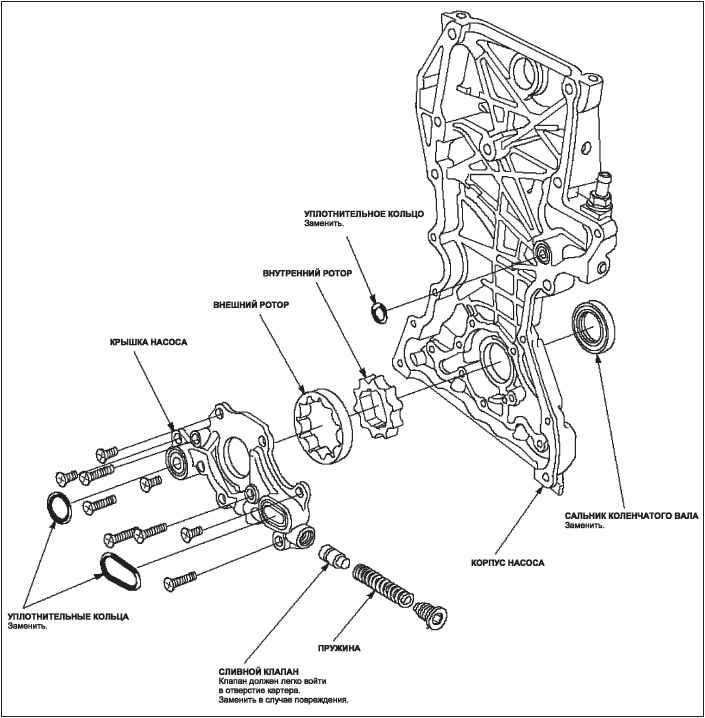 УПЛОТНИТЕЛЬНОЕ КОЛЬЦО
Заменить.

ВНУТРЕННИЙ РОТОР

ВНЕШНИЙ РОТОР

КРЫШКА НАСОСА

САЛЬНИК КОЛЕНЧАТОГО ВАЛА
Заменить.

КОРПУС НАСОСА

УПЛОТНИТЕЛЬНЫЕ КОЛЬЦА
Заменить.

ПРУЖИНА

СЛИВНОЙ КЛАПАН
Клапан должен легко войти в отверстие картера.
Заменить в случае повреждения.