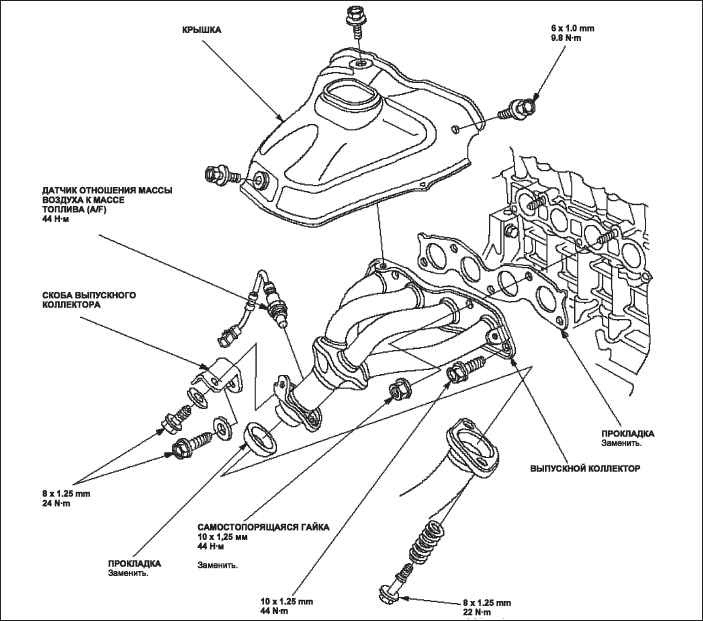 КРЫШКА

6 x 1.0 mm
9.8 N·m

ДАТЧИК ОТНОШЕНИЯ МАССЫ ВОЗДУХА К МАССЕ ТОПЛИВА (A/F)
44 Н·м

СКОБА ВЫПУСКНОГО КОЛЛЕКТОРА

ПРОКЛАДКА
Заменить.

ВЫПУСКНОЙ КОЛЛЕКТОР

8 x 1.25 mm
24 N·m

САМОСТОПОРЯЩАЯСЯ ГАЙКА
10 x 1,25 мм
44 Н·м

Заменить.

ПРОКЛАДКА
Заменить.

10 x 1.25 mm
44 N·m

8 x 1.25 mm
22 N·m