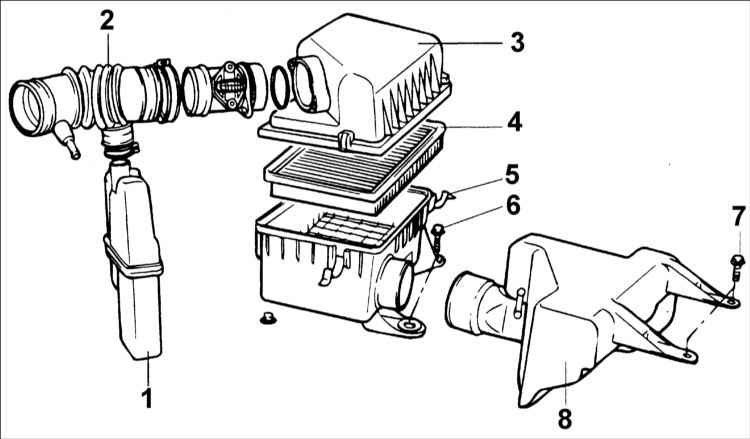 2
3
4
5
6
7
1
8