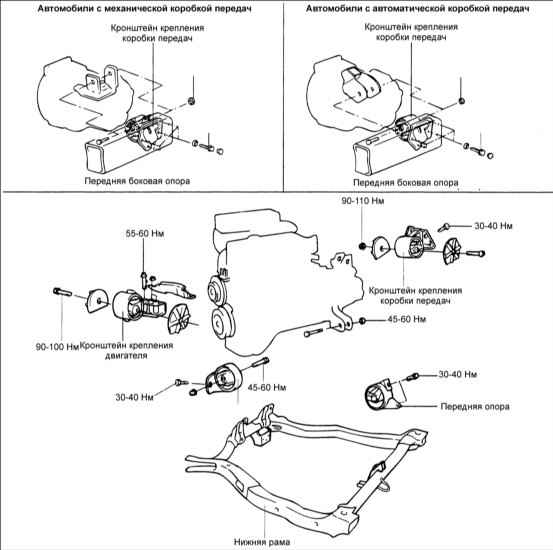 Автомобили с механической коробкой передач

Кронштейн крепления коробки передач

Передняя боковая опора

Автомобили с автоматической коробкой передач

Кронштейн крепления коробки передач

Передняя боковая опора

90-110 Нм

30-40 Нм

55-60 Нм

Кронштейн крепления коробки передач

45-60 Нм

90-100 Нм

Кронштейн крепления двигателя

30-40 Нм

45-60 Нм

30-40 Нм

Передняя опора

Нижняя рама