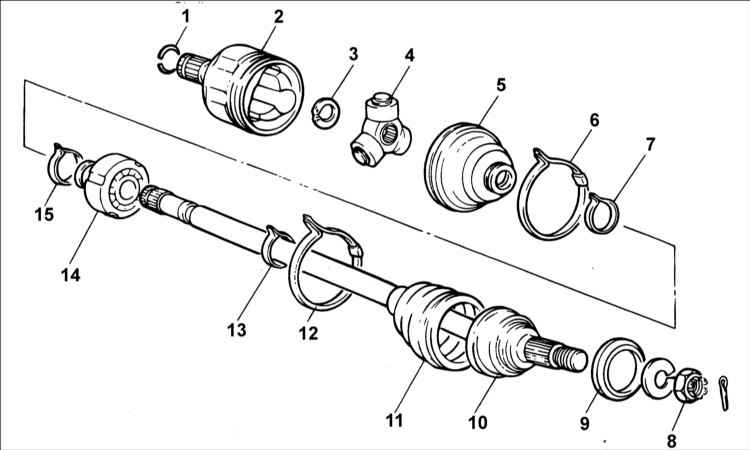 1
2
3
4
5
6
7
15
14
13
12
11
10
9
8