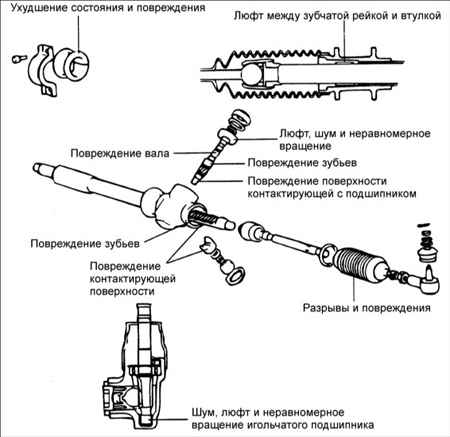 Ухудшение состояния и повреждения

Люфт между зубчатой рейкой и втулкой

Люфт, шум и неравномерное вращение

Повреждение вала

Повреждение зубьев

Повреждение поверхности контактирующей с подшипником

Повреждение зубьев

Повреждение контактирующей поверхности

Разрывы и повреждения

Шум, люфт и неравномерное вращение игольчатого подшипника