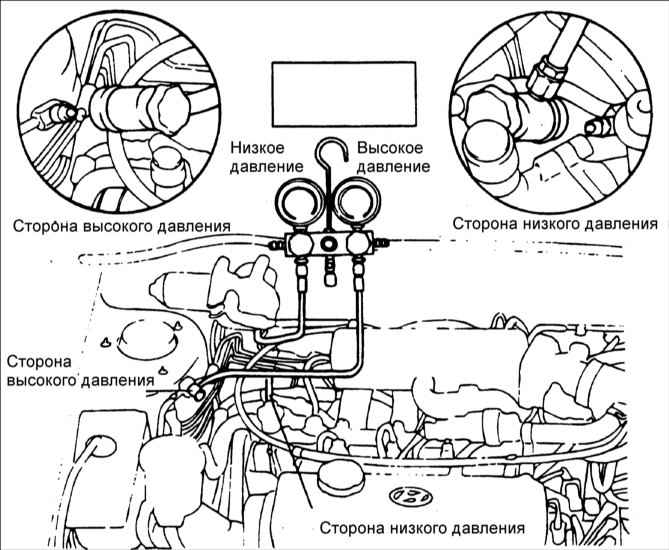 Низкое давление

Высокое давление

Сторона высокого давления

Сторона низкого давления

Сторона высокого давления

Сторона низкого давления