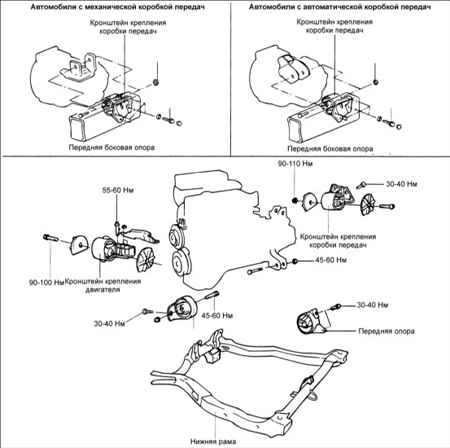 Автомобили с механической коробкой передач

Кронштейн крепления коробки передач

Передняя боковая опора

Автомобили с автоматической коробкой передач

Кронштейн крепления коробки передач

Передняя боковая опора

90-110 Нм

30-40 Нм

55-60 Нм

Кронштейн крепления коробки передач

45-60 Нм

90-100 Нм

Кронштейн крепления двигателя

30-40 Нм

45-60 Нм

30-40 Нм

Передняя опора

Нижняя рама