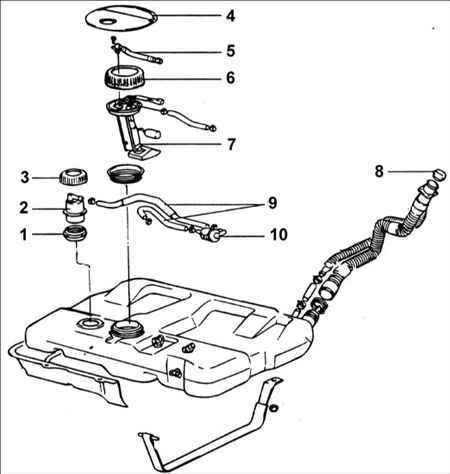 4
5
6
7
3
8
2
9
1
10