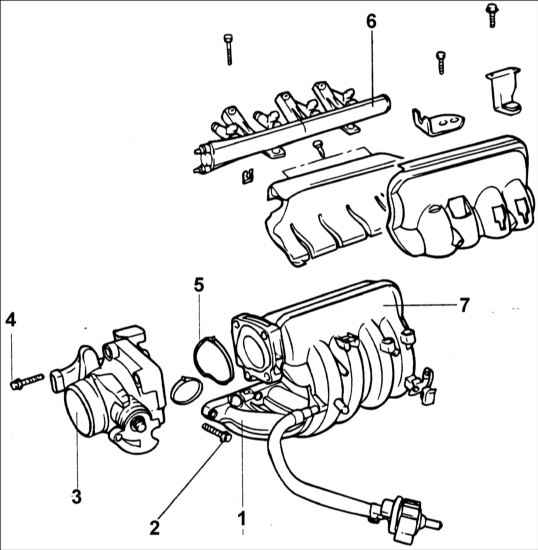 6
5
7
4
3
2
1