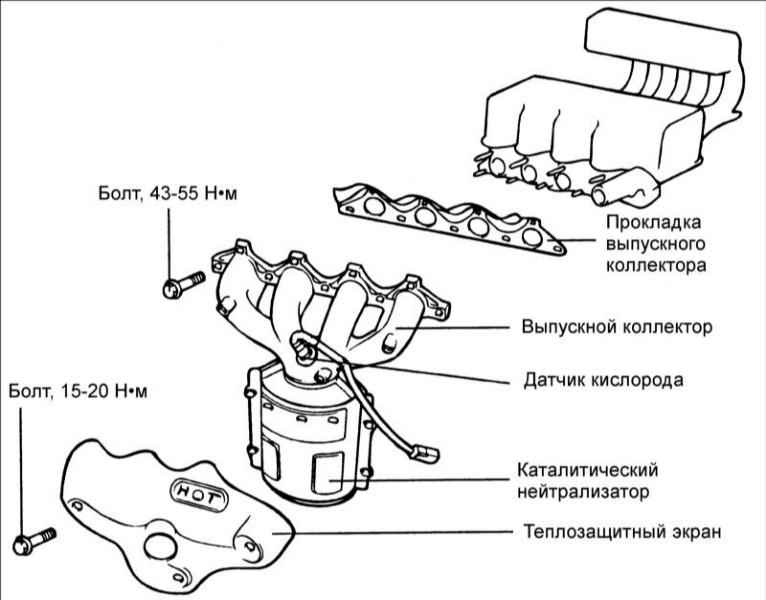 Болт, 43-55 Н•м

Прокладка выпускного коллектора

Выпускной коллектор

Датчик кислорода

Болт, 15-20 Н•м

Каталитический нейтрализатор

HOT

Теплозащитный экран