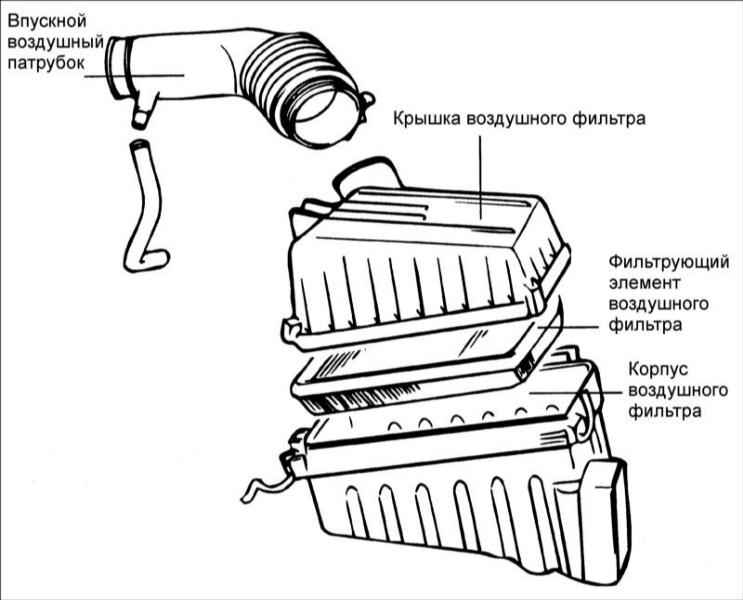 Впускной воздушный патрубок

Крышка воздушного фильтра

Фильтрующий элемент воздушного фильтра

Корпус воздушного фильтра