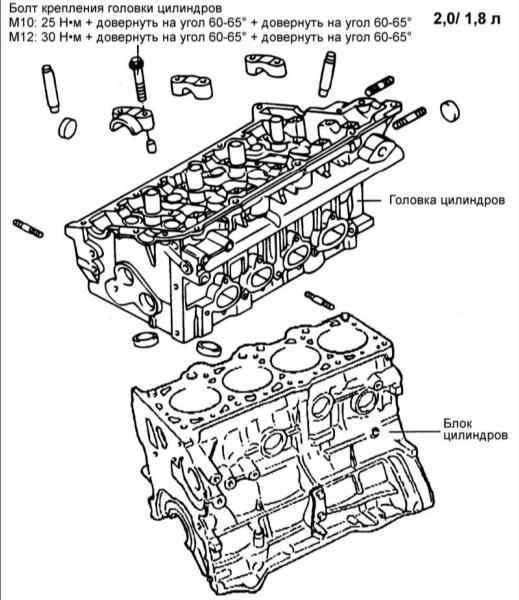 Болт крепления головки цилиндров
M10: 25 Н•м + довернуть на угол 60-65° + довернуть на угол 60-65°
M12: 30 Н•м + довернуть на угол 60-65° + довернуть на угол 60-65°

2,0/ 1,8 л

Головка цилиндров

Блок цилиндров