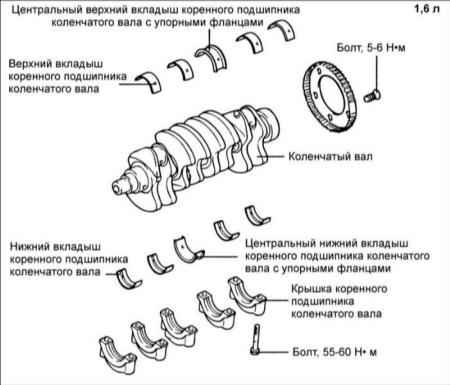 Центральный верхний вкладыш коренного подшипника коленчатого вала с упорными фланцами

1,6 л

Болт, 5-6 Н•м

Верхний вкладыш коренного подшипника коленчатого вала

Коленчатый вал

Нижний вкладыш коренного подшипника коленчатого вала

Центральный нижний вкладыш коренного подшипника коленчатого вала с упорными фланцами

Крышка коренного подшипника коленчатого вала

Болт, 55-60 Н• м