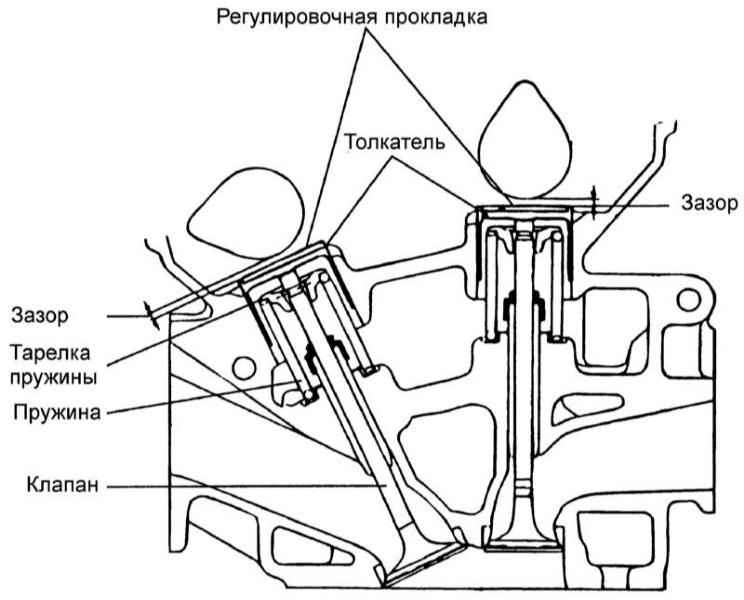 Регулировочная прокладка

Толкатель

Зазор

Зазор

Тарелка пружины

Пружина

Клапан