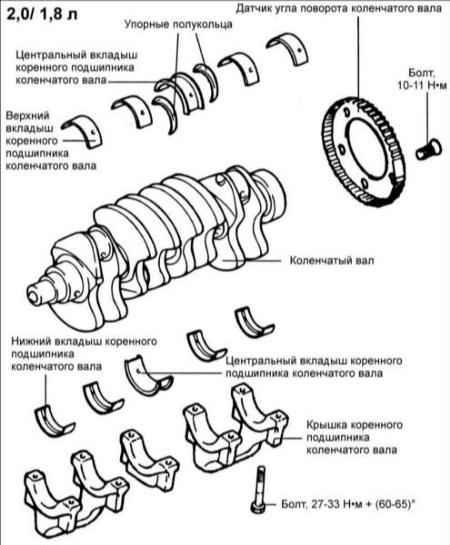 2,0/ 1,8 л

Датчик угла поворота коленчатого вала

Упорные полукольца

Центральный вкладыш коренного подшипника коленчатого вала

Болт, 10-11 Н•м

Верхний вкладыш коренного подшипника коленчатого вала

Коленчатый вал

Нижний вкладыш коренного подшипника коленчатого вала

Центральный вкладыш коренного подшипника коленчатого вала

Крышка коренного подшипника коленчатого вала

Болт, 27-33 Н•м + (60-65)°