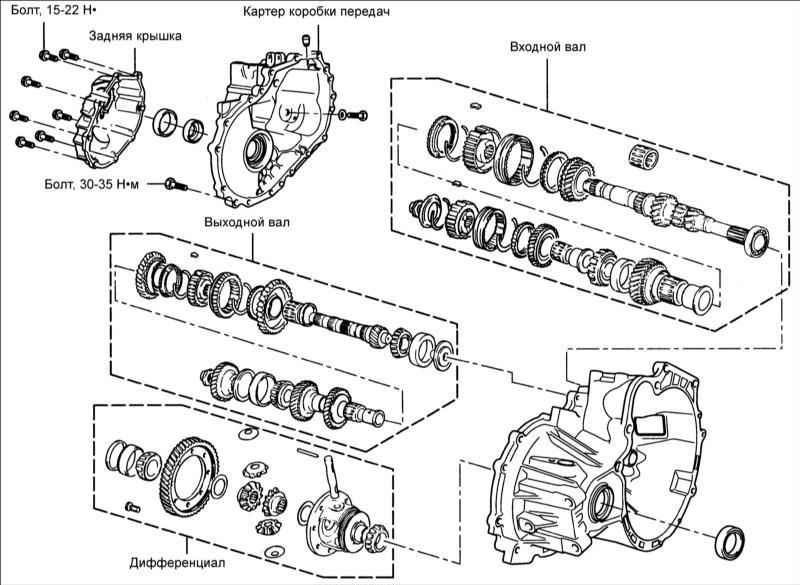 Болт, 15-22 Н•

Задняя крышка

Картер коробки передач

Входной вал

Болт, 30-35 Н•м

Выходной вал

Дифференциал