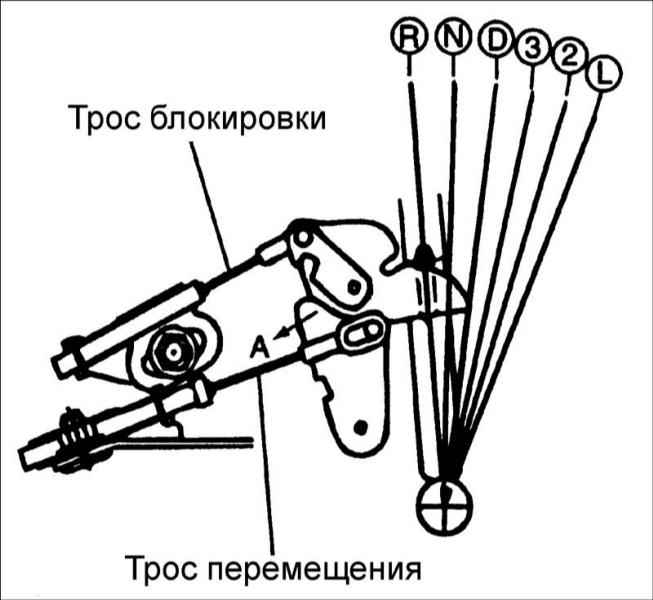 R
N
D
3
2
L

Трос блокировки

A

Трос перемещения