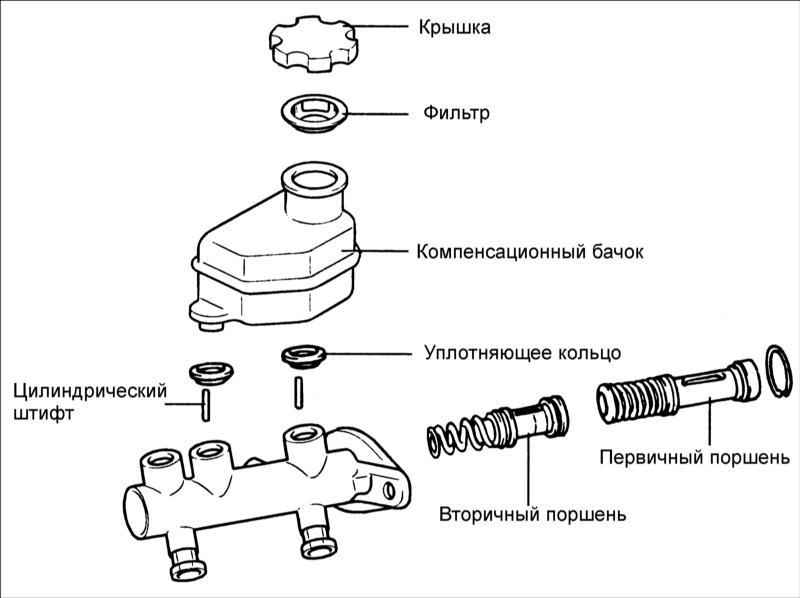 Крышка

Фильтр

Компенсационный бачок

Уплотняющее кольцо

Цилиндрический штифт

Первичный поршень

Вторичный поршень