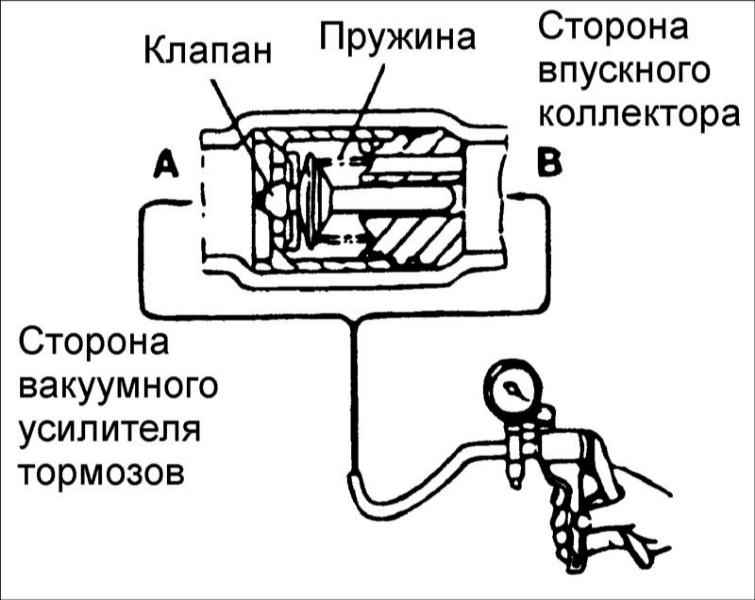 Клапан

Пружина

Сторона впускного коллектора

A

B

Сторона вакуумного усилителя тормозов