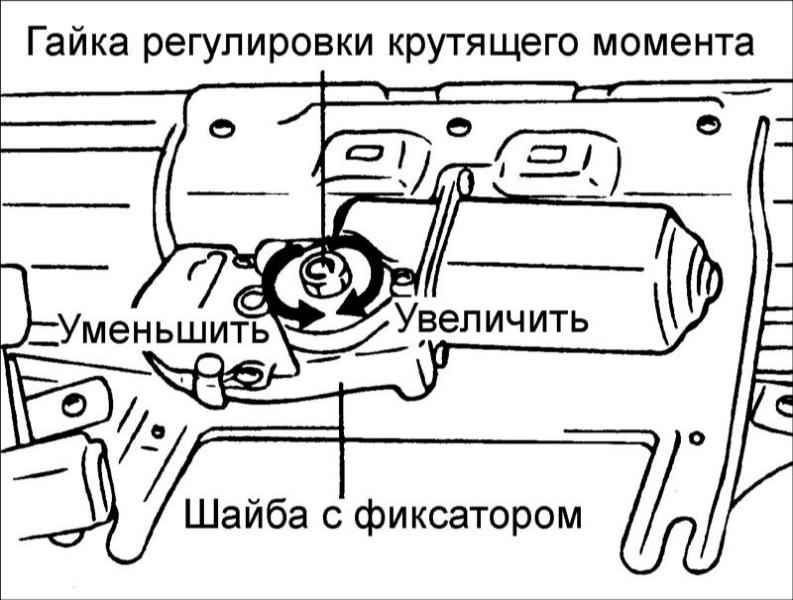 Гайка регулировки крутящего момента

Уменьшить

Увеличить

Шайба с фиксатором