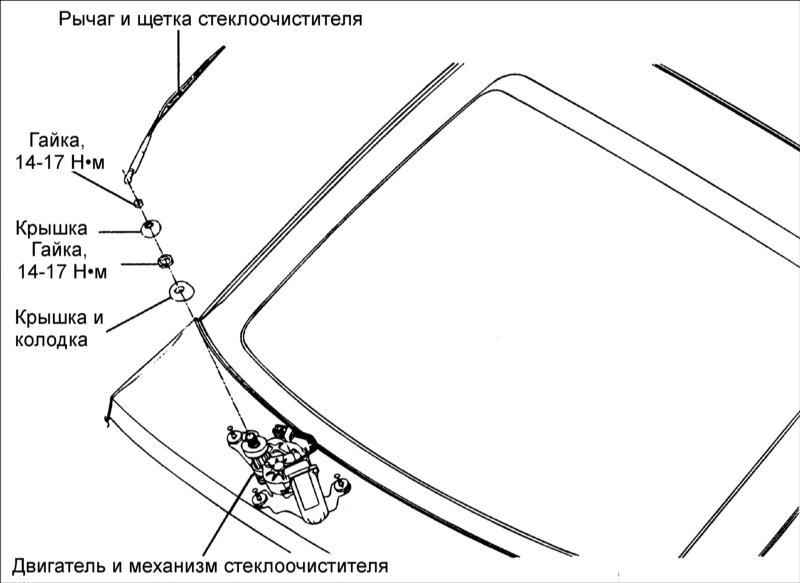 Рычаг и щетка стеклоочистителя

Гайка,
14-17 Н•м

Крышка

Гайка,
14-17 Н•м

Крышка и
колодка

Двигатель и механизм стеклоочистителя