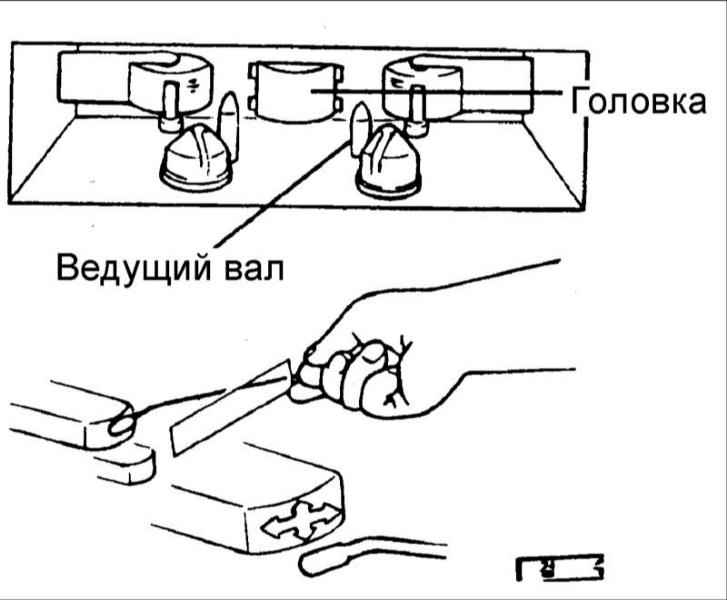 Головка

Ведущий вал