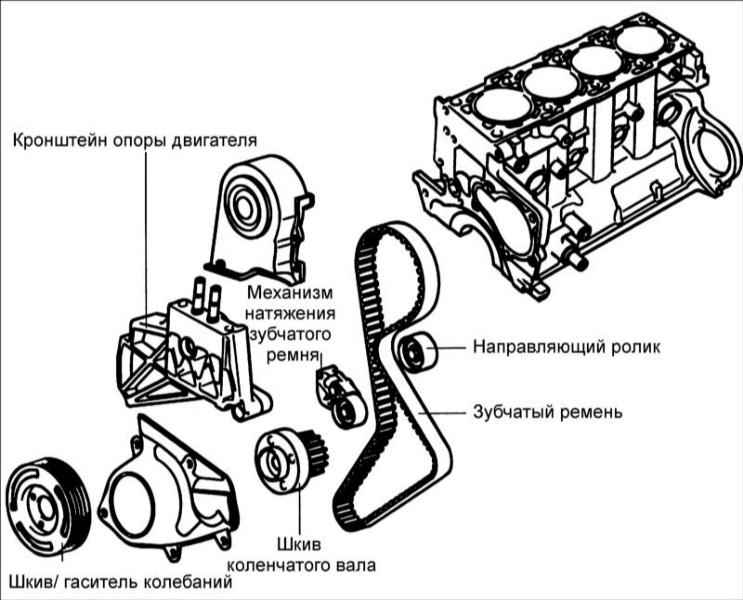 Кронштейн опоры двигателя

Механизм натяжения зубчатого ремня

Направляющий ролик

Зубчатый ремень

Шкив коленчатого вала

Шкив/ гаситель колебаний